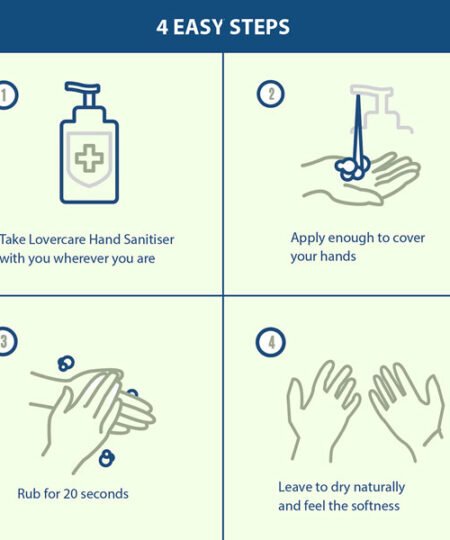 4 EASY STEPS

1

Take Lovercare Hand Sanitiser with you wherever you are

2

Apply enough to cover your hands

3

Rub for 20 seconds

4

Leave to dry naturally and feel the softness