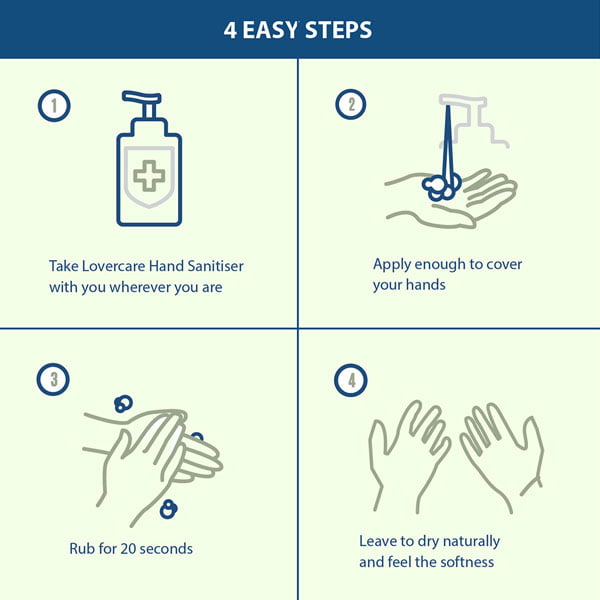 4 EASY STEPS

1

Take Lovercare Hand Sanitiser with you wherever you are

2

Apply enough to cover your hands

3

Rub for 20 seconds

4

Leave to dry naturally and feel the softness